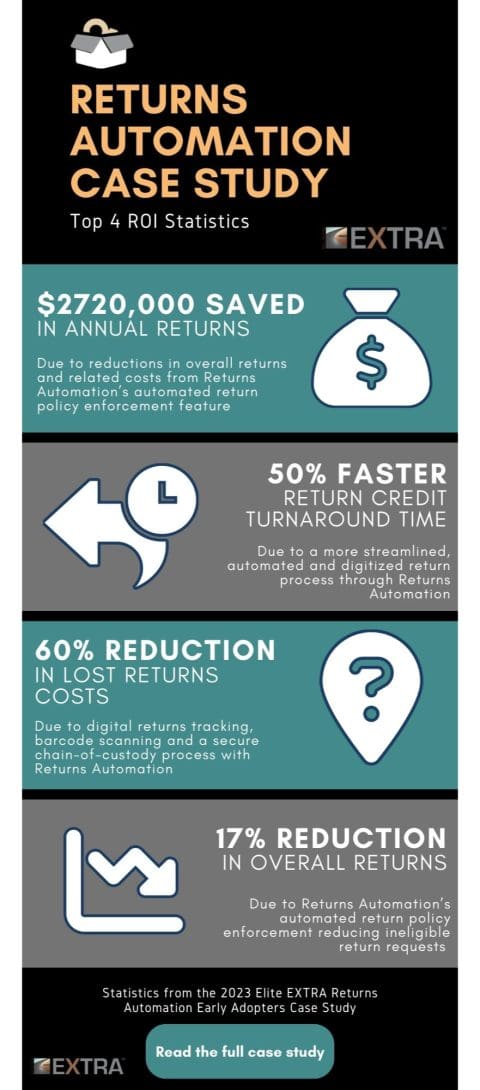 RETURNS AUTOMATION CASE STUDY

Top 4 ROI Statistics

EXTRA

$2720,000 SAVED IN ANNUAL RETURNS

Due to reductions in overall returns and related costs from Returns Automation's automated return policy enforcement feature

$

50% FASTER RETURN CREDIT TURNAROUND TIME

Due to a more streamlined, automated and digitized return process through Returns Automation

60% REDUCTION IN LOST RETURNS COSTS

Due to digital returns tracking, barcode scanning and a secure chain-of-custody process with Returns Automation

?

17% REDUCTION IN OVERALL RETURNS

Due to Returns Automation's automated return policy enforcement reducing ineligible return requests

Statistics from the 2023 Elite EXTRA Returns Automation Early Adopters Case Study

EXTRA

Read the full case study